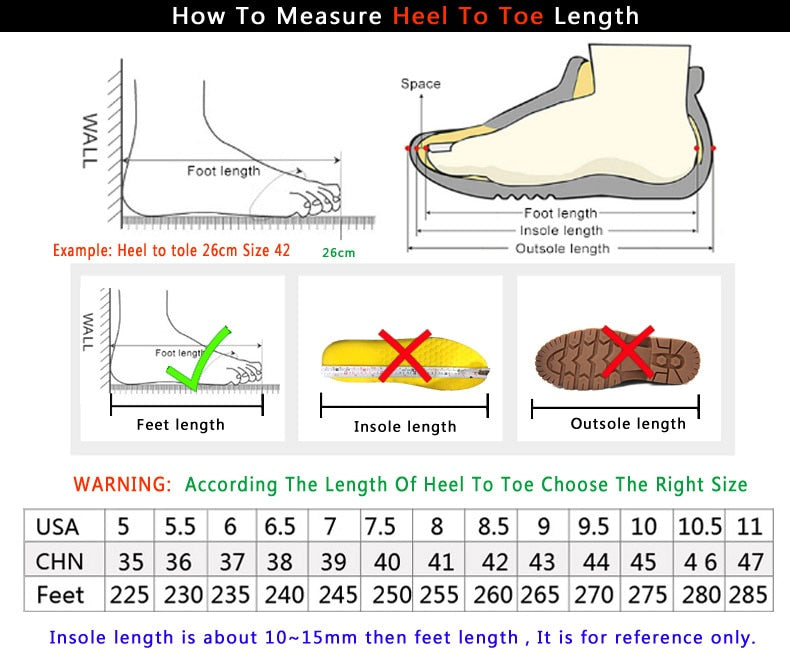 How To Measure Heel To Toe Length

WALL

Foot length

Example: Heel to tole 26cm Size 42

26cm

Space

Foot length
Insole length
Outsole length

WALL

Foot length

Feet length

Insole length

Outsole length

WARNING: According The Length Of Heel To Toe Choose The Right Size

| USA | 5 | 5.5 | 6 | 6.5 | 7 | 7.5 | 8 | 8.5 | 9 | 9.5 | 10 | 10.5 | 11 |
|---|---|---|---|---|---|---|---|---|---|---|---|---|---|
| CHN | 35 | 36 | 37 | 38 | 39 | 40 | 41 | 42 | 43 | 44 | 45 | 4 6 | 47 |
| Feet | 225 | 230 | 235 | 240 | 245 | 250 | 255 | 260 | 265 | 270 | 275 | 280 | 285 |

Insole length is about 10~15mm then feet length , It is for reference only.