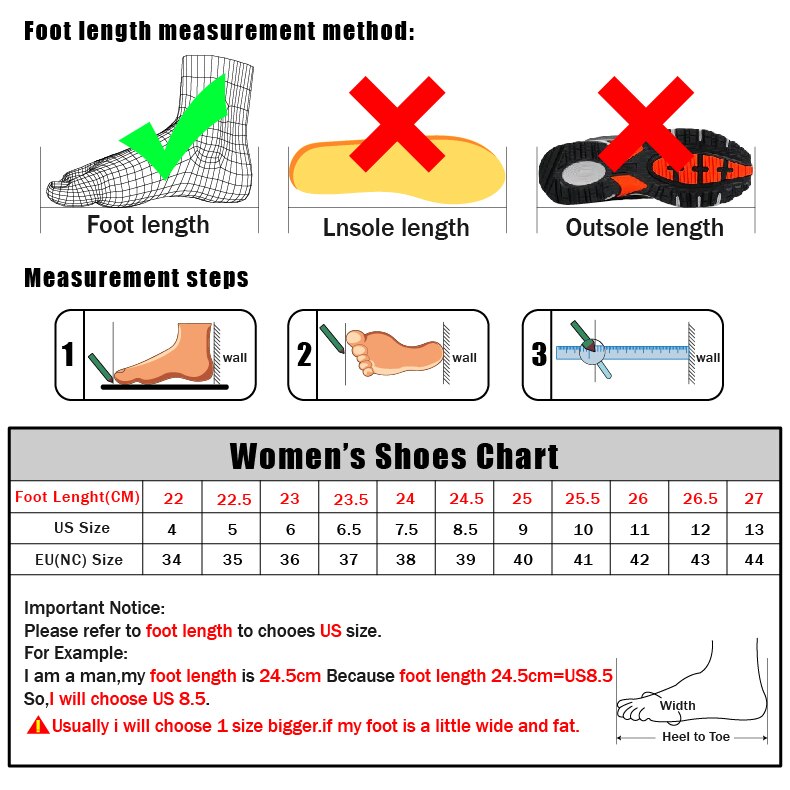 Foot length measurement method:

Foot length

Lnsole length

Outsole length

Measurement steps

1 wall

2 wall

3 wall

Women's Shoes Chart

| Foot Lenght(CM) | 22 | 22.5 | 23 | 23.5 | 24 | 24.5 | 25 | 25.5 | 26 | 26.5 | 27 |
|---|---|---|---|---|---|---|---|---|---|---|---|
| US Size | 4 | 5 | 6 | 6.5 | 7.5 | 8.5 | 9 | 10 | 11 | 12 | 13 |
| EU(NC) Size | 34 | 35 | 36 | 37 | 38 | 39 | 40 | 41 | 42 | 43 | 44 |

Important Notice:
Please refer to foot length to chooes US size.
For Example:
I am a man,my foot length is 24.5cm Because foot length 24.5cm=US8.5
So,I will choose US 8.5.
Usually i will choose 1 size bigger.if my foot is a little wide and fat.

Width

Heel to Toe