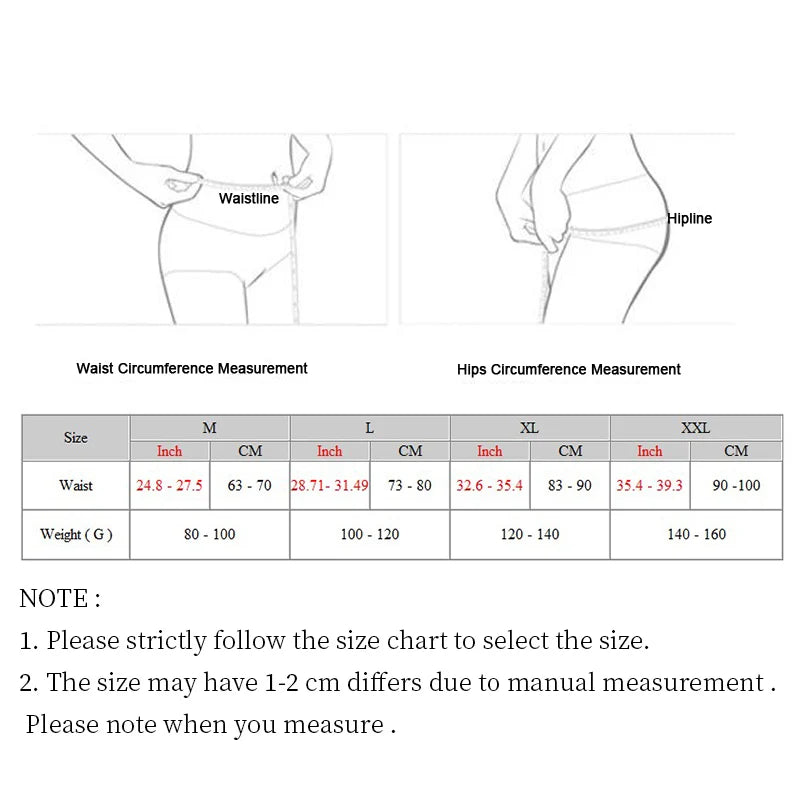 Waistline

Hipline

Waist Circumference Measurement

Hips Circumference Measurement

| Size | M | | L | | XL | | XXL | |
|---|---|---|---|---|---|---|---|---|
| | Inch | CM | Inch | CM | Inch | CM | Inch | CM |
| Waist | 24.8 - 27.5 | 63 - 70 | 28.71- 31.49 | 73 - 80 | 32.6 - 35.4 | 83 - 90 | 35.4 - 39.3 | 90 -100 |
| Weight ( G ) | 80 - 100 | | 100 - 120 | | 120 - 140 | | 140 - 160 | |

NOTE :

1. Please strictly follow the size chart to select the size.

2. The size may have 1-2 cm differs due to manual measurement . Please note when you measure .