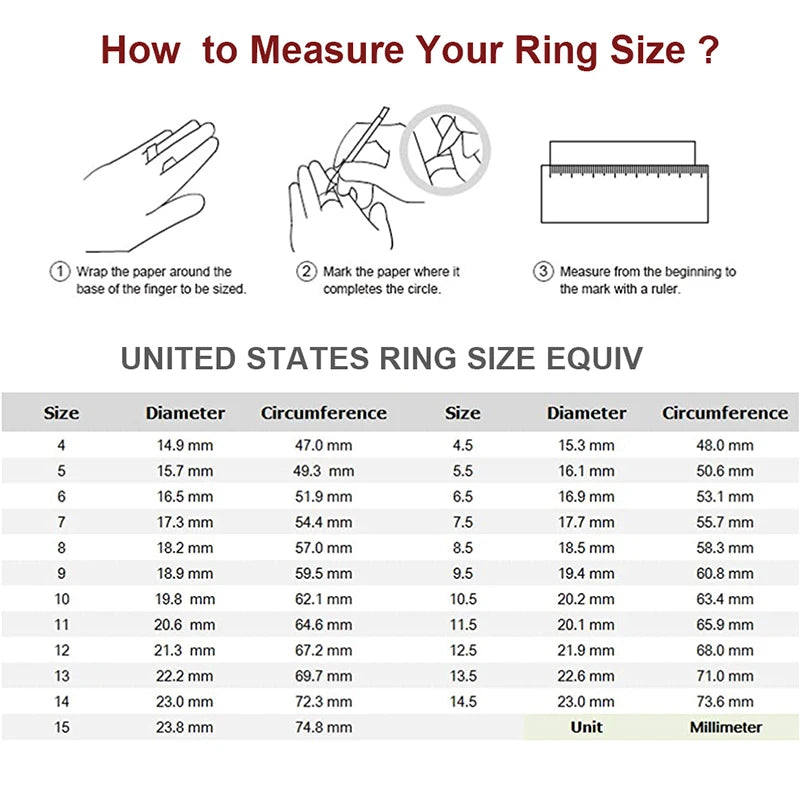 How to Measure Your Ring Size ?

① Wrap the paper around the base of the finger to be sized.

② Mark the paper where it completes the circle.

③ Measure from the beginning to the mark with a ruler.

UNITED STATES RING SIZE EQUIV

| Size | Diameter | Circumference | Size | Diameter | Circumference |
|---|---|---|---|---|---|
| 4 | 14.9 mm | 47.0 mm | 4.5 | 15.3 mm | 48.0 mm |
| 5 | 15.7 mm | 49.3 mm | 5.5 | 16.1 mm | 50.6 mm |
| 6 | 16.5 mm | 51.9 mm | 6.5 | 16.9 mm | 53.1 mm |
| 7 | 17.3 mm | 54.4 mm | 7.5 | 17.7 mm | 55.7 mm |
| 8 | 18.2 mm | 57.0 mm | 8.5 | 18.5 mm | 58.3 mm |
| 9 | 18.9 mm | 59.5 mm | 9.5 | 19.4 mm | 60.8 mm |
| 10 | 19.8 mm | 62.1 mm | 10.5 | 20.2 mm | 63.4 mm |
| 11 | 20.6 mm | 64.6 mm | 11.5 | 20.1 mm | 65.9 mm |
| 12 | 21.3 mm | 67.2 mm | 12.5 | 21.9 mm | 68.0 mm |
| 13 | 22.2 mm | 69.7 mm | 13.5 | 22.6 mm | 71.0 mm |
| 14 | 23.0 mm | 72.3 mm | 14.5 | 23.0 mm | 73.6 mm |
| 15 | 23.8 mm | 74.8 mm | | Unit | Millimeter |