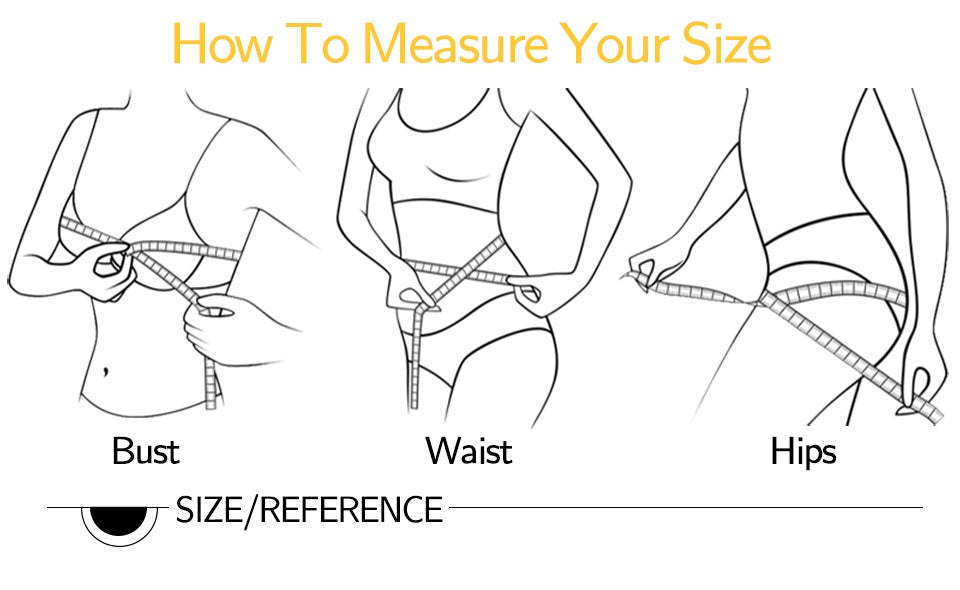 How To Measure Your Size

Bust

Waist

Hips

SIZE/REFERENCE