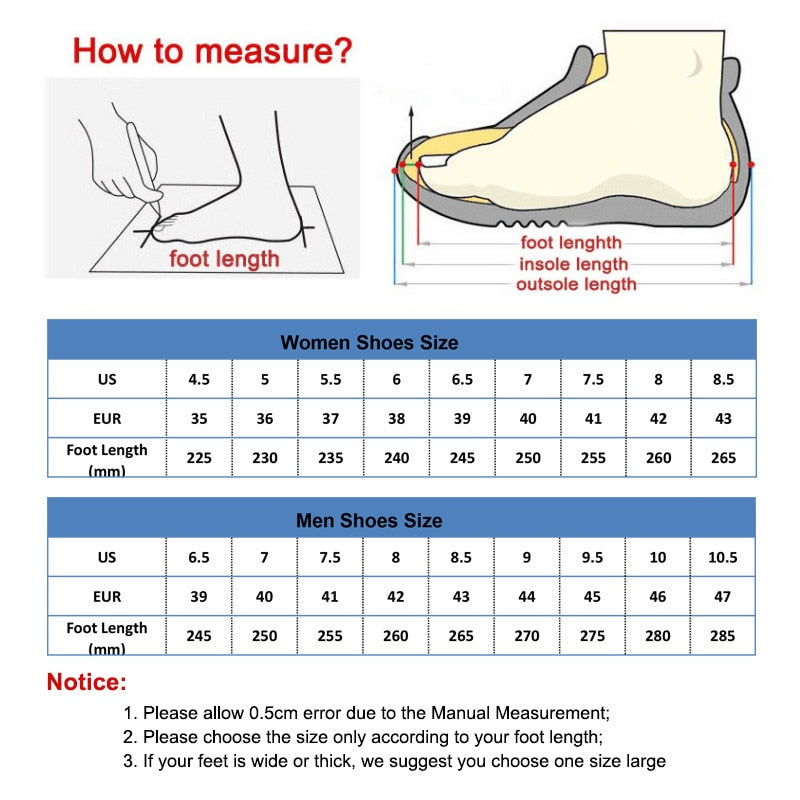 How to measure?

foot length

foot lenghth
insole length
outsole length

Women Shoes Size

| US | 4.5 | 5 | 5.5 | 6 | 6.5 | 7 | 7.5 | 8 | 8.5 |
|---|---|---|---|---|---|---|---|---|---|
| EUR | 35 | 36 | 37 | 38 | 39 | 40 | 41 | 42 | 43 |
| Foot Length (mm) | 225 | 230 | 235 | 240 | 245 | 250 | 255 | 260 | 265 |

Men Shoes Size

| US | 6.5 | 7 | 7.5 | 8 | 8.5 | 9 | 9.5 | 10 | 10.5 |
|---|---|---|---|---|---|---|---|---|---|
| EUR | 39 | 40 | 41 | 42 | 43 | 44 | 45 | 46 | 47 |
| Foot Length (mm) | 245 | 250 | 255 | 260 | 265 | 270 | 275 | 280 | 285 |

Notice:

1. Please allow 0.5cm error due to the Manual Measurement;
2. Please choose the size only according to your foot length;
3. If your feet is wide or thick, we suggest you choose one size large