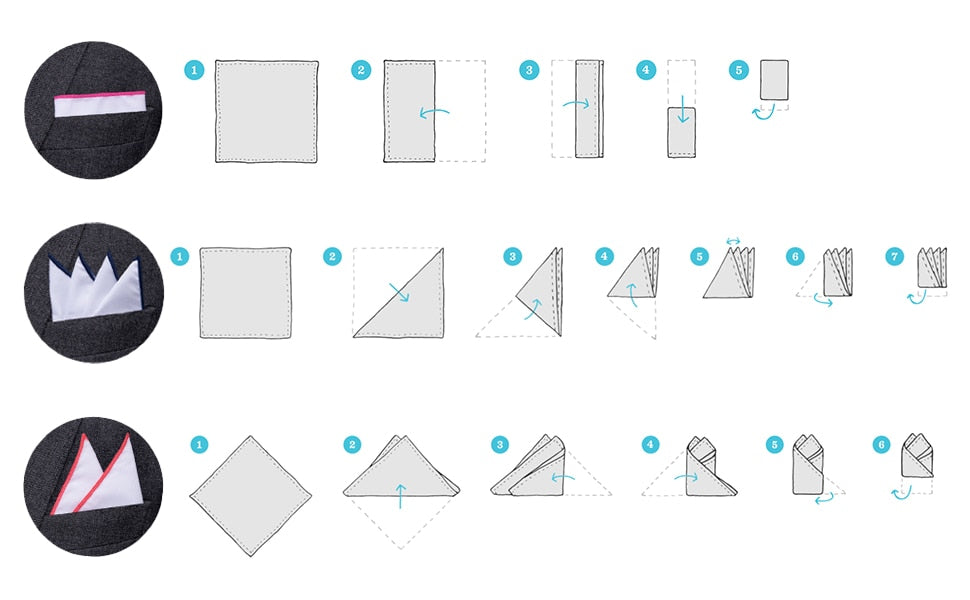 1 2 3 4 5

1 2 3 4 5 6 7

1 2 3 4 5 6