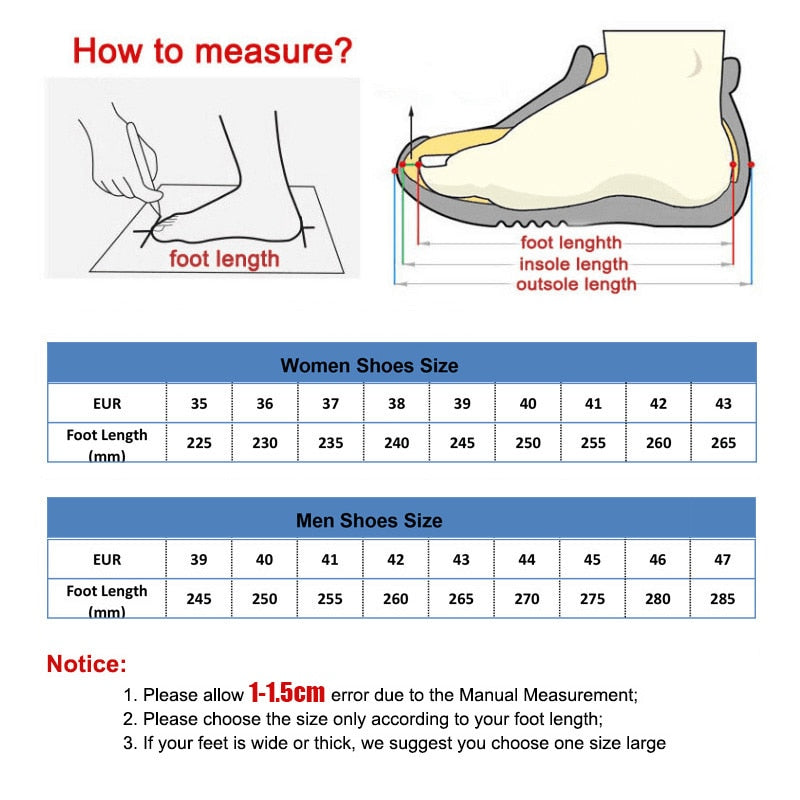 How to measure?

foot length

foot lenghth
insole length
outsole length

Women Shoes Size

| EUR | 35 | 36 | 37 | 38 | 39 | 40 | 41 | 42 | 43 |
|---|---|---|---|---|---|---|---|---|---|
| Foot Length (mm) | 225 | 230 | 235 | 240 | 245 | 250 | 255 | 260 | 265 |

Men Shoes Size

| EUR | 39 | 40 | 41 | 42 | 43 | 44 | 45 | 46 | 47 |
|---|---|---|---|---|---|---|---|---|---|
| Foot Length (mm) | 245 | 250 | 255 | 260 | 265 | 270 | 275 | 280 | 285 |

Notice:
1. Please allow 1-1.5cm error due to the Manual Measurement;
2. Please choose the size only according to your foot length;
3. If your feet is wide or thick, we suggest you choose one size large