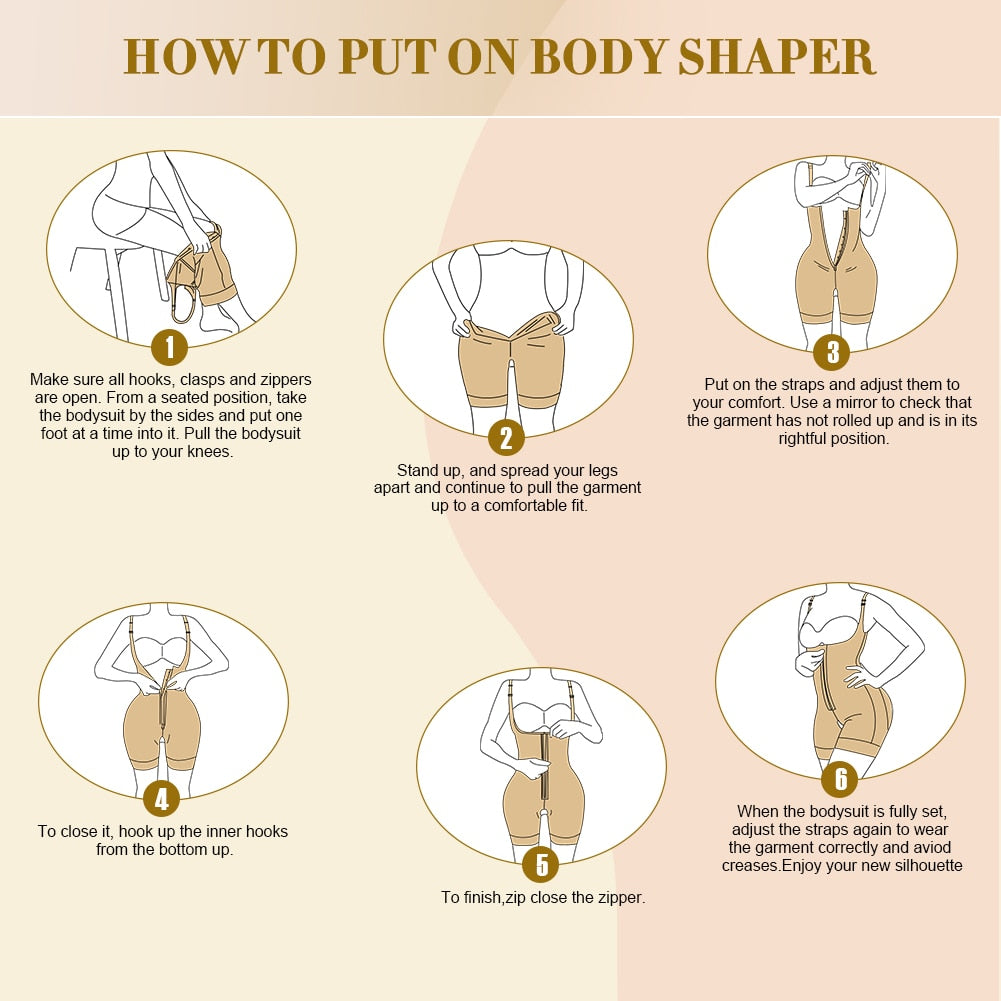 HOW TO PUT ON BODY SHAPER

1
Make sure all hooks, clasps and zippers are open. From a seated position, take the bodysuit by the sides and put one foot at a time into it. Pull the bodysuit up to your knees.

2
Stand up, and spread your legs apart and continue to pull the garment up to a comfortable fit.

3
Put on the straps and adjust them to your comfort. Use a mirror to check that the garment has not rolled up and is in its rightful position.

4
To close it, hook up the inner hooks from the bottom up.

5
To finish,zip close the zipper.

6
When the bodysuit is fully set, adjust the straps again to wear the garment correctly and aviod creases.Enjoy your new silhouette