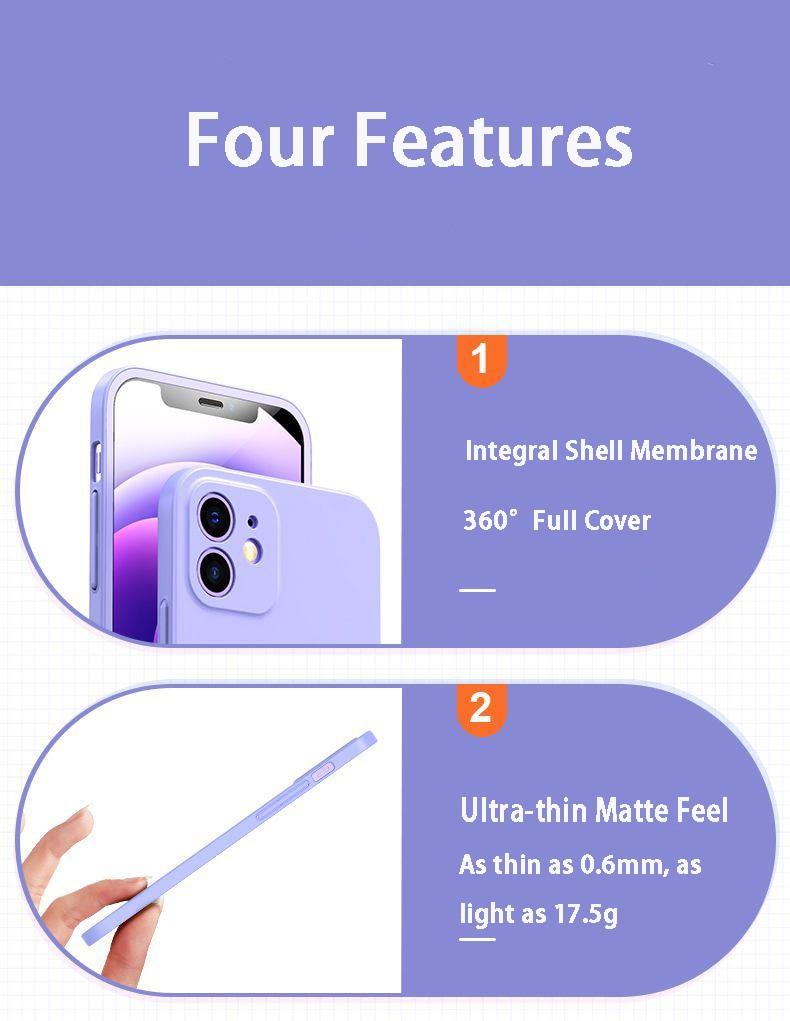 Four Features

1

Integral Shell Membrane

360° Full Cover

2

Ultra-thin Matte Feel

As thin as 0.6mm, as light as 17.5g