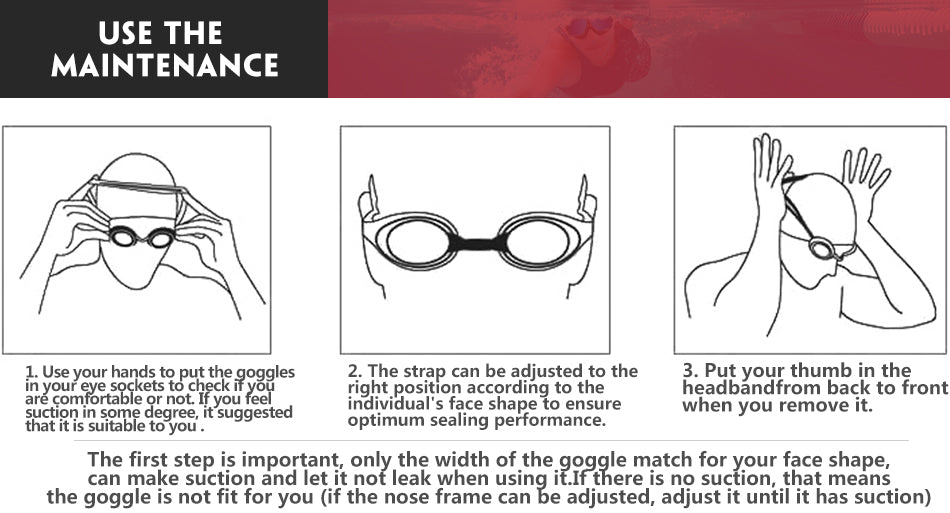 USE THE MAINTENANCE

1. Use your hands to put the goggles in your eye sockets to check if you are comfortable or not. If you feel suction in some degree, it suggested that it is suitable to you .

2. The strap can be adjusted to the right position according to the individual's face shape to ensure optimum sealing performance.

3. Put your thumb in the headbandfrom back to front when you remove it.

The first step is important, only the width of the goggle match for your face shape, can make suction and let it not leak when using it.If there is no suction, that means the goggle is not fit for you (if the nose frame can be adjusted, adjust it until it has suction)