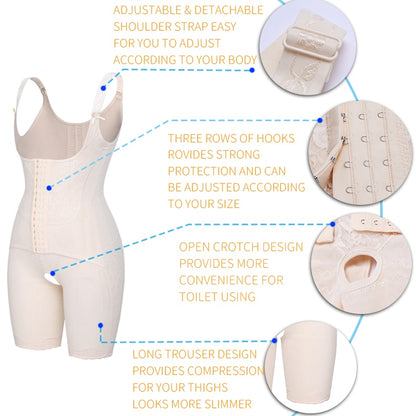 ADJUSTABLE & DETACHABLE SHOULDER STRAP EASY FOR YOU TO ADJUST ACCORDING TO YOUR BODY

THREE ROWS OF HOOKS ROVIDES STRONG PROTECTION AND CAN BE ADJUSTED ACCORDING TO YOUR SIZE

OPEN CROTCH DESIGN PROVIDES MORE CONVENIENCE FOR TOILET USING

LONG TROUSER DESIGN PROVIDES COMPRESSION FOR YOUR THIGHS LOOKS MORE SLIMMER