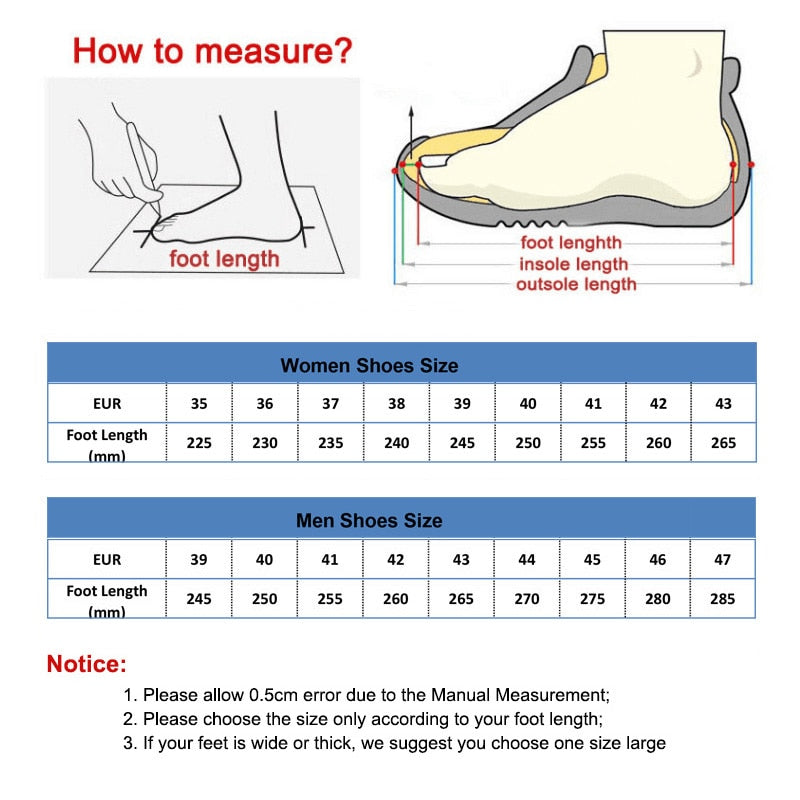 How to measure?

foot length

foot lenghth
insole length
outsole length

Women Shoes Size

| EUR | 35 | 36 | 37 | 38 | 39 | 40 | 41 | 42 | 43 |
|---|---|---|---|---|---|---|---|---|---|
| Foot Length (mm) | 225 | 230 | 235 | 240 | 245 | 250 | 255 | 260 | 265 |

Men Shoes Size

| EUR | 39 | 40 | 41 | 42 | 43 | 44 | 45 | 46 | 47 |
|---|---|---|---|---|---|---|---|---|---|
| Foot Length (mm) | 245 | 250 | 255 | 260 | 265 | 270 | 275 | 280 | 285 |

Notice:

1. Please allow 0.5cm error due to the Manual Measurement;
2. Please choose the size only according to your foot length;
3. If your feet is wide or thick, we suggest you choose one size large