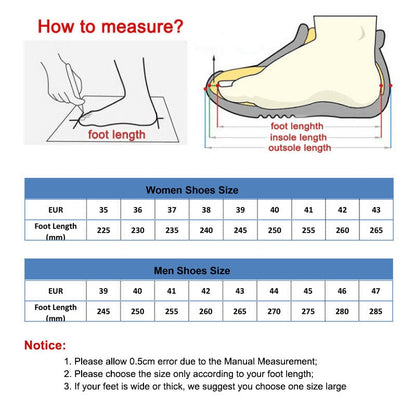 How to measure?

foot length

foot lenghth
insole length
outsole length

Women Shoes Size

| EUR | 35 | 36 | 37 | 38 | 39 | 40 | 41 | 42 | 43 |
|---|---|---|---|---|---|---|---|---|---|
| Foot Length (mm) | 225 | 230 | 235 | 240 | 245 | 250 | 255 | 260 | 265 |

Men Shoes Size

| EUR | 39 | 40 | 41 | 42 | 43 | 44 | 45 | 46 | 47 |
|---|---|---|---|---|---|---|---|---|---|
| Foot Length (mm) | 245 | 250 | 255 | 260 | 265 | 270 | 275 | 280 | 285 |

Notice:
1. Please allow 0.5cm error due to the Manual Measurement;
2. Please choose the size only according to your foot length;
3. If your feet is wide or thick, we suggest you choose one size large