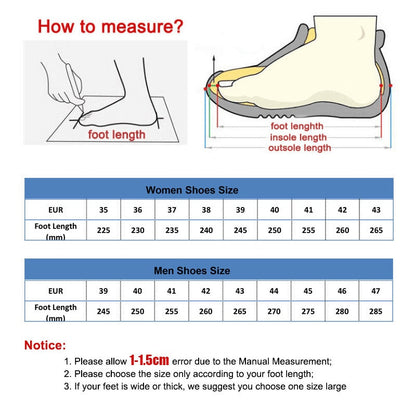 How to measure?

foot length

foot lenghth
insole length
outsole length

Women Shoes Size

| EUR | 35 | 36 | 37 | 38 | 39 | 40 | 41 | 42 | 43 |
|---|---|---|---|---|---|---|---|---|---|
| Foot Length (mm) | 225 | 230 | 235 | 240 | 245 | 250 | 255 | 260 | 265 |

Men Shoes Size

| EUR | 39 | 40 | 41 | 42 | 43 | 44 | 45 | 46 | 47 |
|---|---|---|---|---|---|---|---|---|---|
| Foot Length (mm) | 245 | 250 | 255 | 260 | 265 | 270 | 275 | 280 | 285 |

Notice:
1. Please allow 1-1.5cm error due to the Manual Measurement;
2. Please choose the size only according to your foot length;
3. If your feet is wide or thick, we suggest you choose one size large