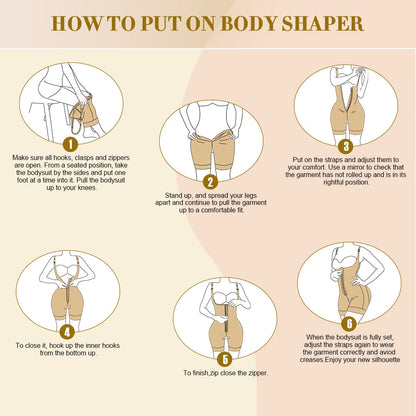 HOW TO PUT ON BODY SHAPER

1

Make sure all hooks, clasps and zippers are open. From a seated position, take the bodysuit by the sides and put one foot at a time into it. Pull the bodysuit up to your knees.

2

Stand up, and spread your legs apart and continue to pull the garment up to a comfortable fit.

3

Put on the straps and adjust them to your comfort. Use a mirror to check that the garment has not rolled up and is in its rightful position.

4

To close it, hook up the inner hooks from the bottom up.

5

To finish,zip close the zipper.

6

When the bodysuit is fully set, adjust the straps again to wear the garment correctly and aviod creases.Enjoy your new silhouette